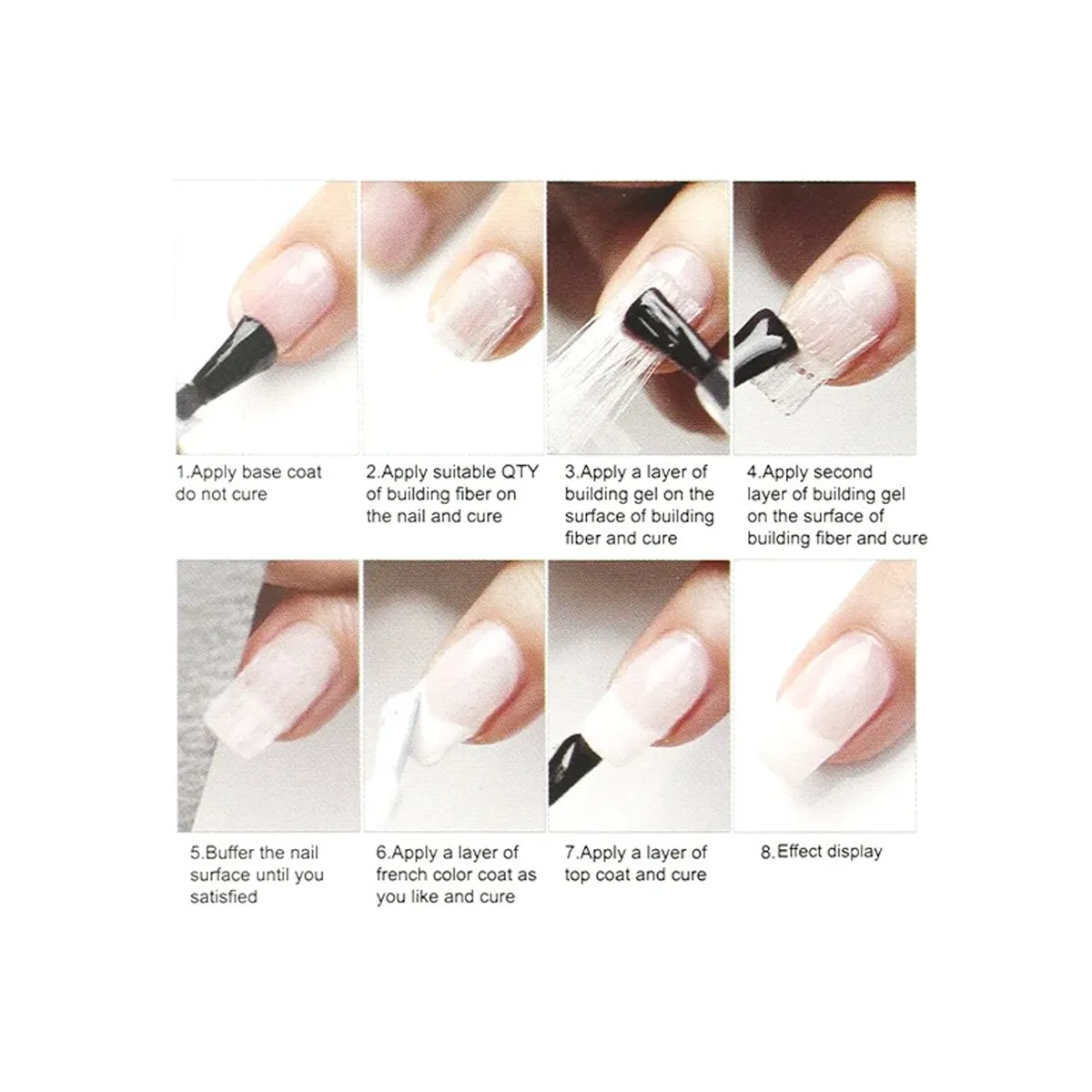 1.Apply base coat do not cure

2.Apply suitable QTY of building fiber on the nail and cure

3.Apply a layer of building gel on the surface of building fiber and cure

4.Apply second layer of building gel on the surface of building fiber and cure

5.Buffer the nail surface until you satisfied

6.Apply a layer of french color coat as you like and cure

7.Apply a layer of top coat and cure

8.Effect display